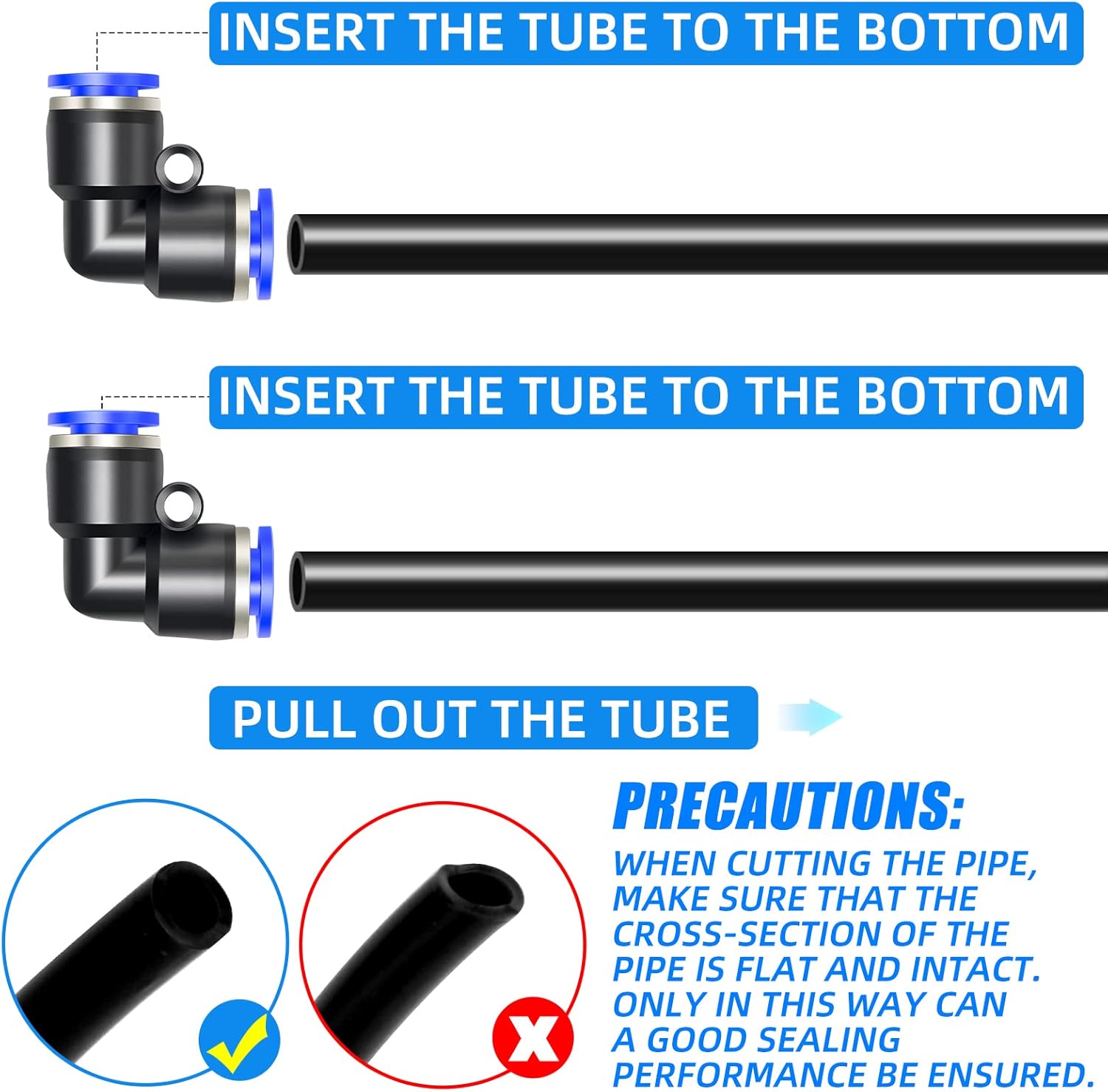 INSERT THE TUBE TO THE BOTTOM

INSERT THE TUBE TO THE BOTTOM

PULL OUT THE TUBE

PRECAUTIONS:

WHEN CUTTING THE PIPE, MAKE SURE THAT THE CROSS-SECTION OF THE PIPE IS FLAT AND INTACT. ONLY IN THIS WAY CAN A GOOD SEALING PERFORMANCE BE ENSURED.