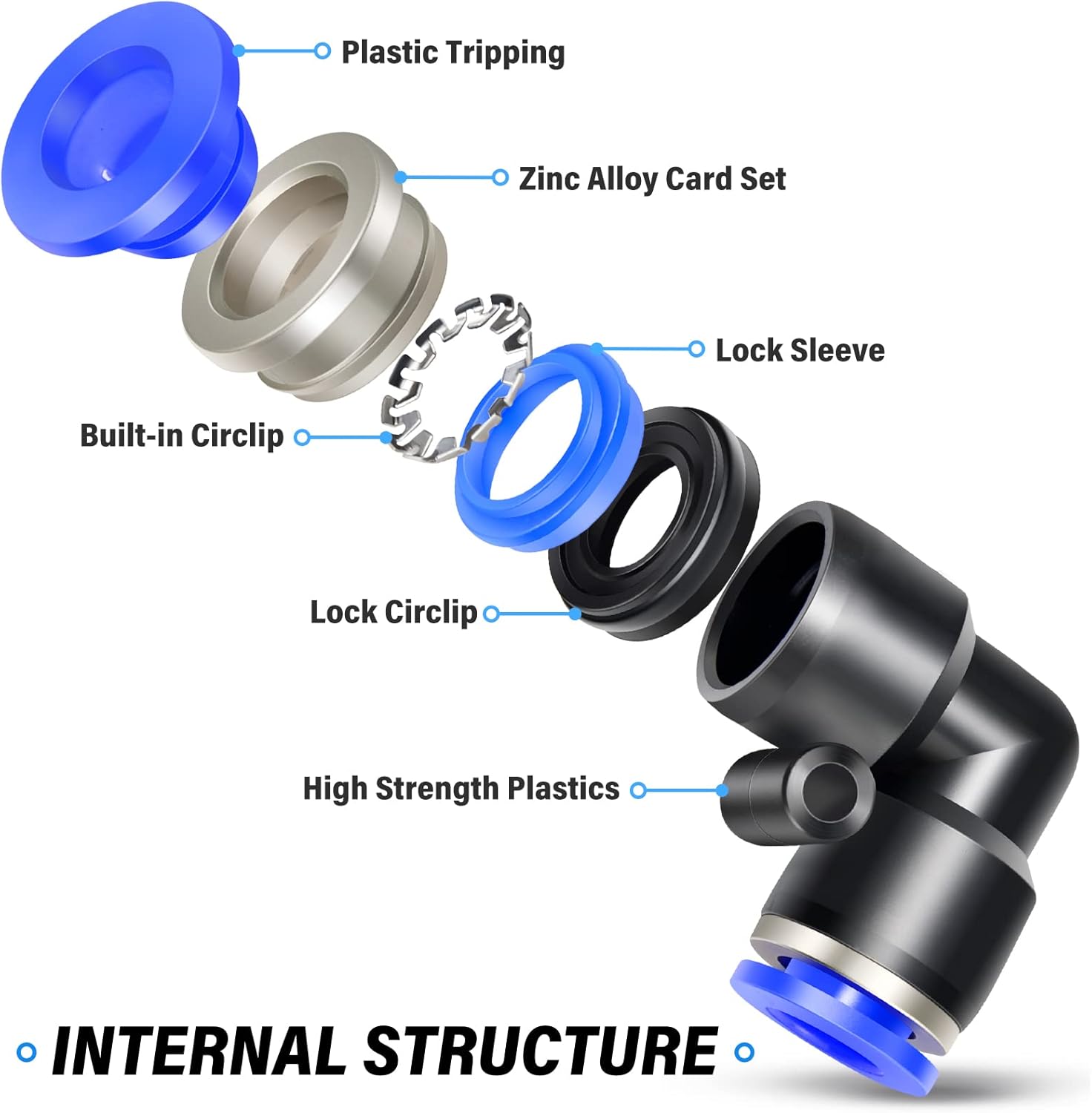 Plastic Tripping

Zinc Alloy Card Set

Lock Sleeve

Built-in Circlip

Lock Circlip

High Strength Plastics

INTERNAL STRUCTURE